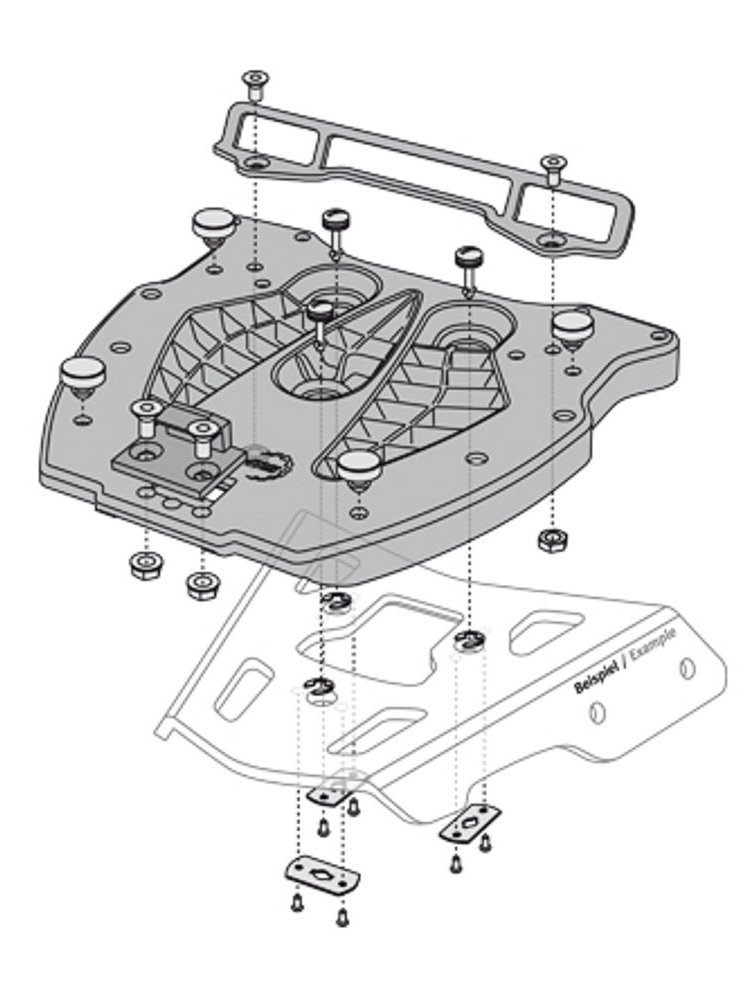 Beispiel / Example